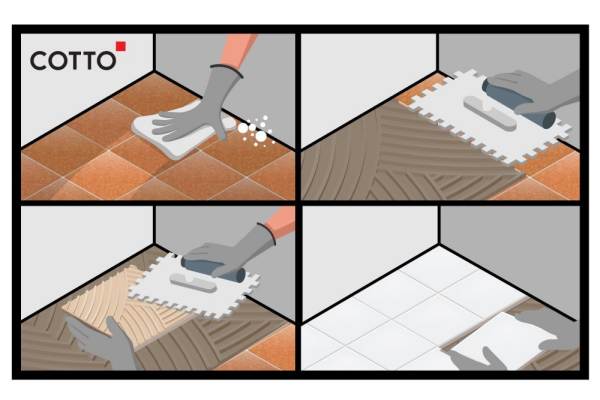 COTTO